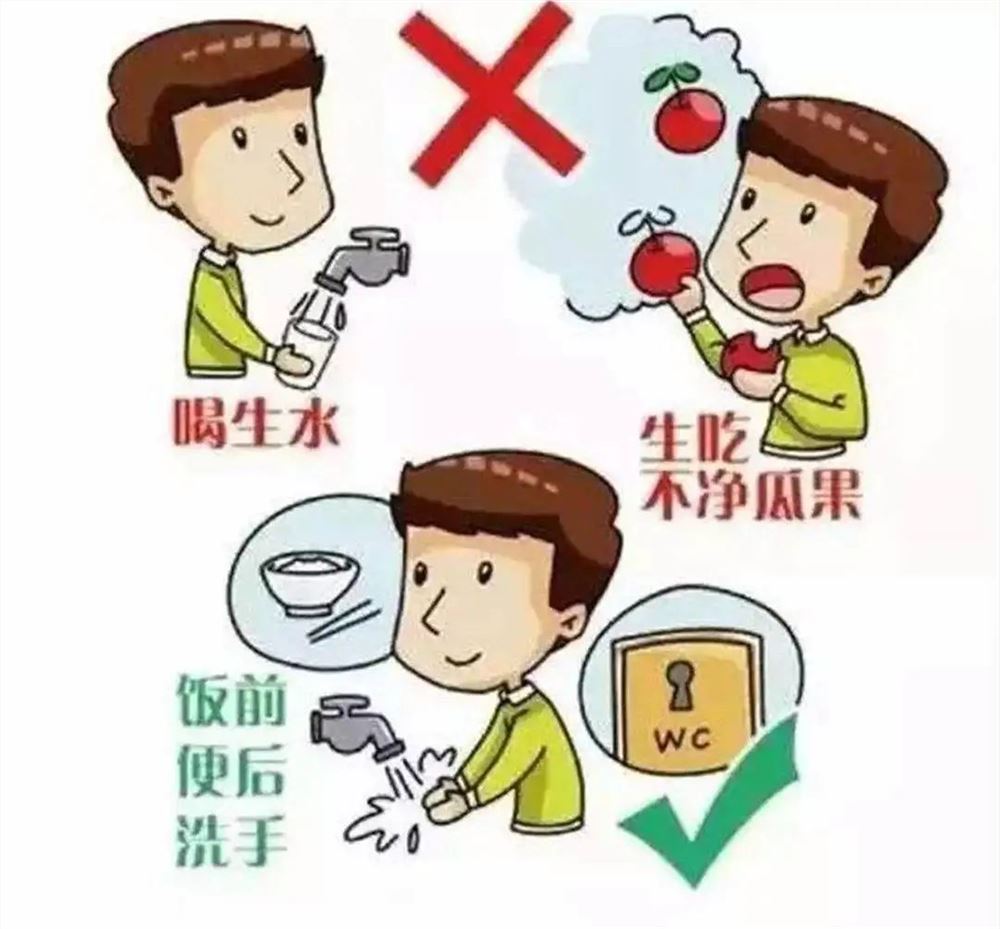 喝生水

生吃
不净瓜果

饭前
便后
洗手

WC